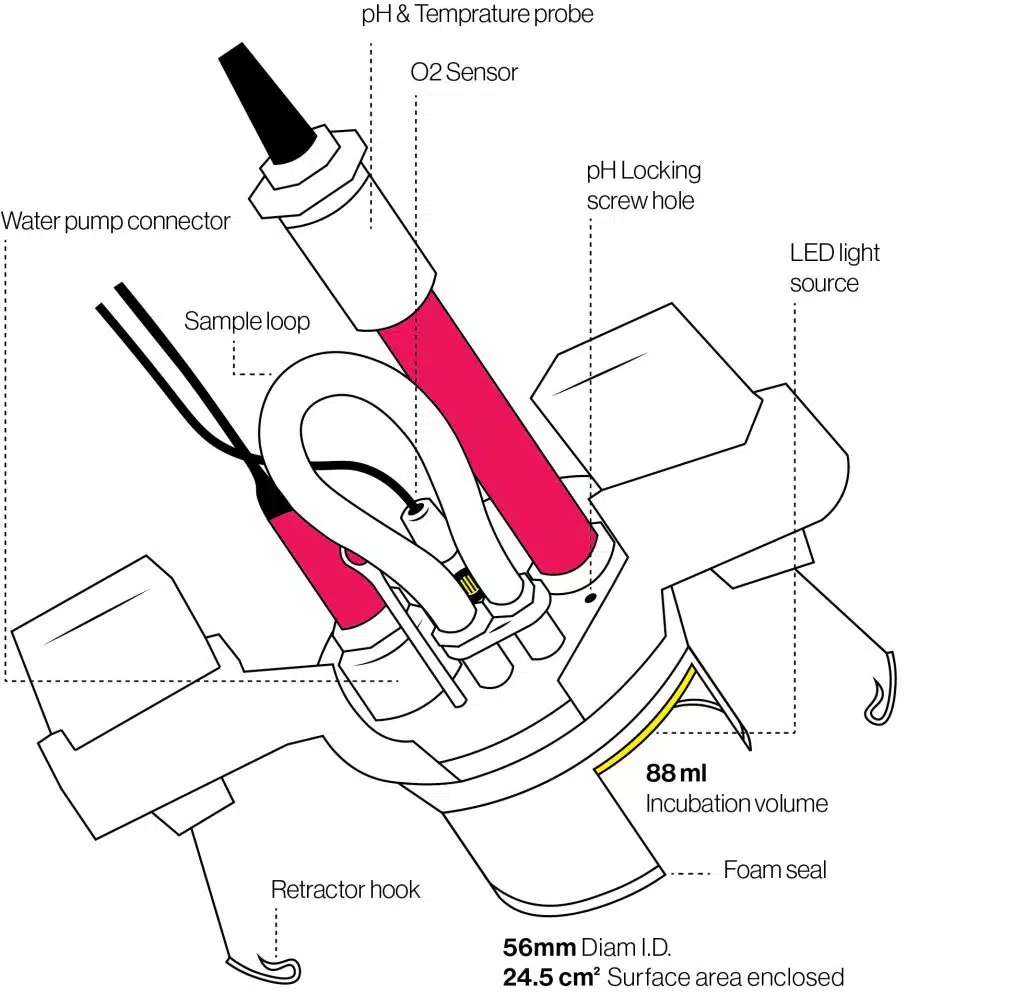 pH & Temprature probe

O2 Sensor

pH Locking screw hole

Water pump connector

LED light source

Sample loop

**88 ml** Incubation volume

Foam seal

Retractor hook

**56mm** Diam I.D.
**24.5 cm²** Surface area enclosed